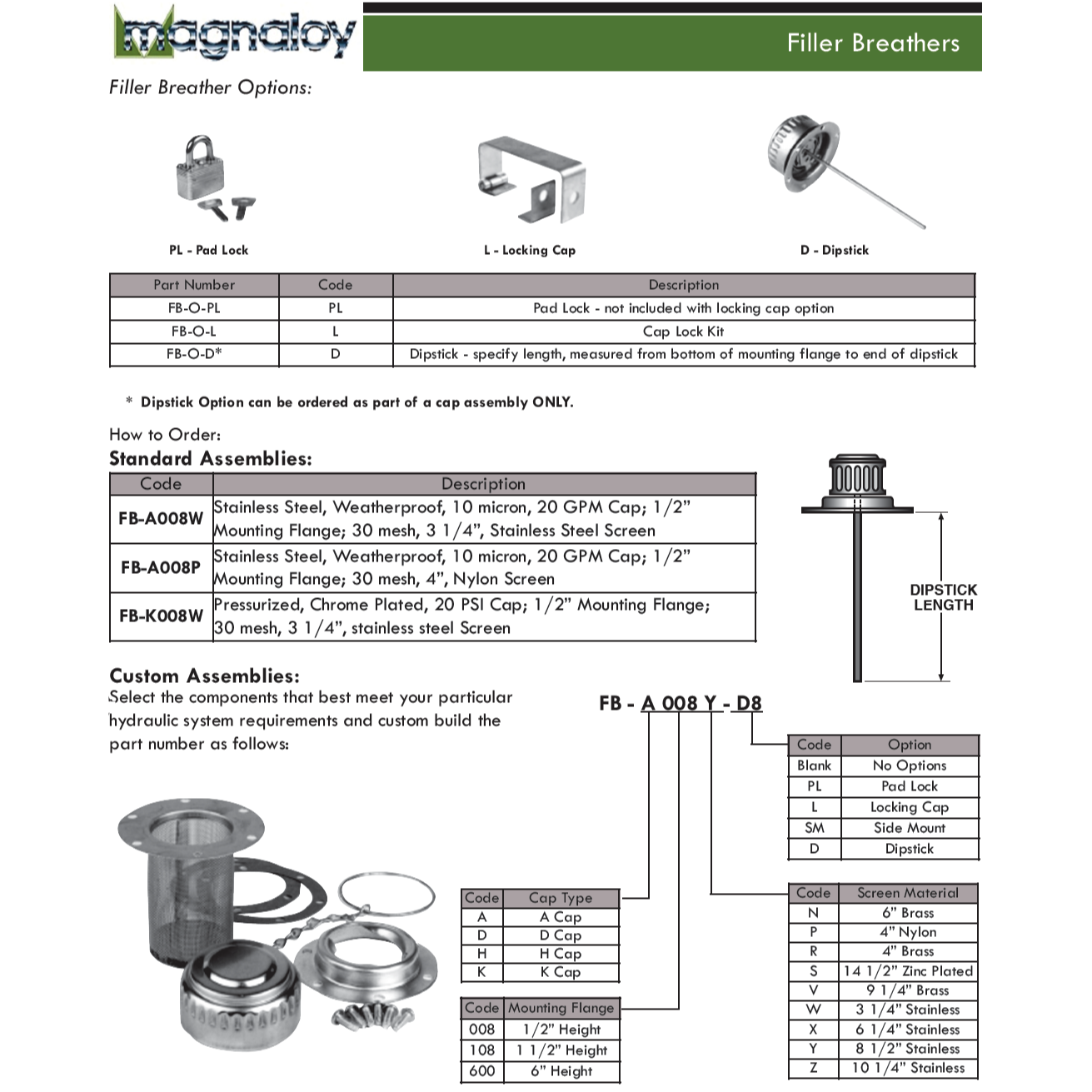 magnaloy

Filler Breathers

Filler Breather Options:

PL - Pad Lock

L - Locking Cap

D - Dipstick

| Part Number | Code | Description |
|---|---|---|
| FB-O-PL | PL | Pad Lock - not included with locking cap option |
| FB-O-L | L | Cap Lock Kit |
| FB-O-D* | D | Dipstick - specify length, measured from bottom of mounting flange to end of dipstick |

* Dipstick Option can be ordered as part of a cap assembly ONLY.

How to Order:

Standard Assemblies:

| Code | Description |
|---|---|
| FB-A008W | Stainless Steel, Weatherproof, 10 micron, 20 GPM Cap; 1/2" Mounting Flange; 30 mesh, 3 1/4", Stainless Steel Screen |
| FB-A008P | Stainless Steel, Weatherproof, 10 micron, 20 GPM Cap; 1/2" Mounting Flange; 30 mesh, 4", Nylon Screen |
| FB-K008W | Pressurized, Chrome Plated, 20 PSI Cap; 1/2" Mounting Flange; 30 mesh, 3 1/4", stainless steel Screen |

DIPSTICK LENGTH

Custom Assemblies:

Select the components that best meet your particular hydraulic system requirements and custom build the part number as follows:

FB - A 008 Y - D8

| Code | Option |
|---|---|
| Blank | No Options |
| PL | Pad Lock |
| L | Locking Cap |
| SM | Side Mount |
| D | Dipstick |

| Code | Cap Type |
|---|---|
| A | A Cap |
| D | D Cap |
| H | H Cap |
| K | K Cap |

| Code | Mounting Flange |
|---|---|
| 008 | 1/2" Height |
| 108 | 1 1/2" Height |
| 600 | 6" Height |

| Code | Screen Material |
|---|---|
| N | 6" Brass |
| P | 4" Nylon |
| R | 4" Brass |
| S | 14 1/2" Zinc Plated |
| V | 9 1/4" Brass |
| W | 3 1/4" Stainless |
| X | 6 1/4" Stainless |
| Y | 8 1/2" Stainless |
| Z | 10 1/4" Stainless |