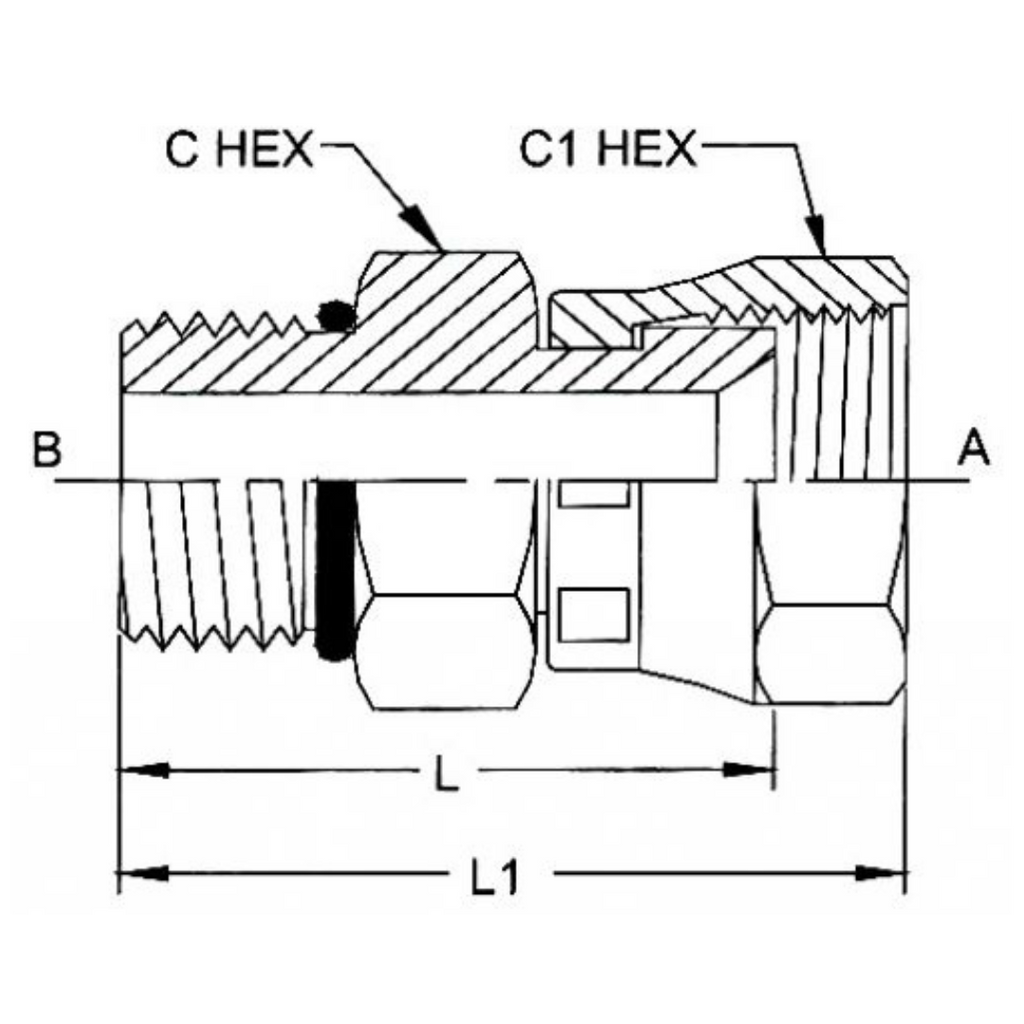 C HEX

C1 HEX

B

A

L

L1