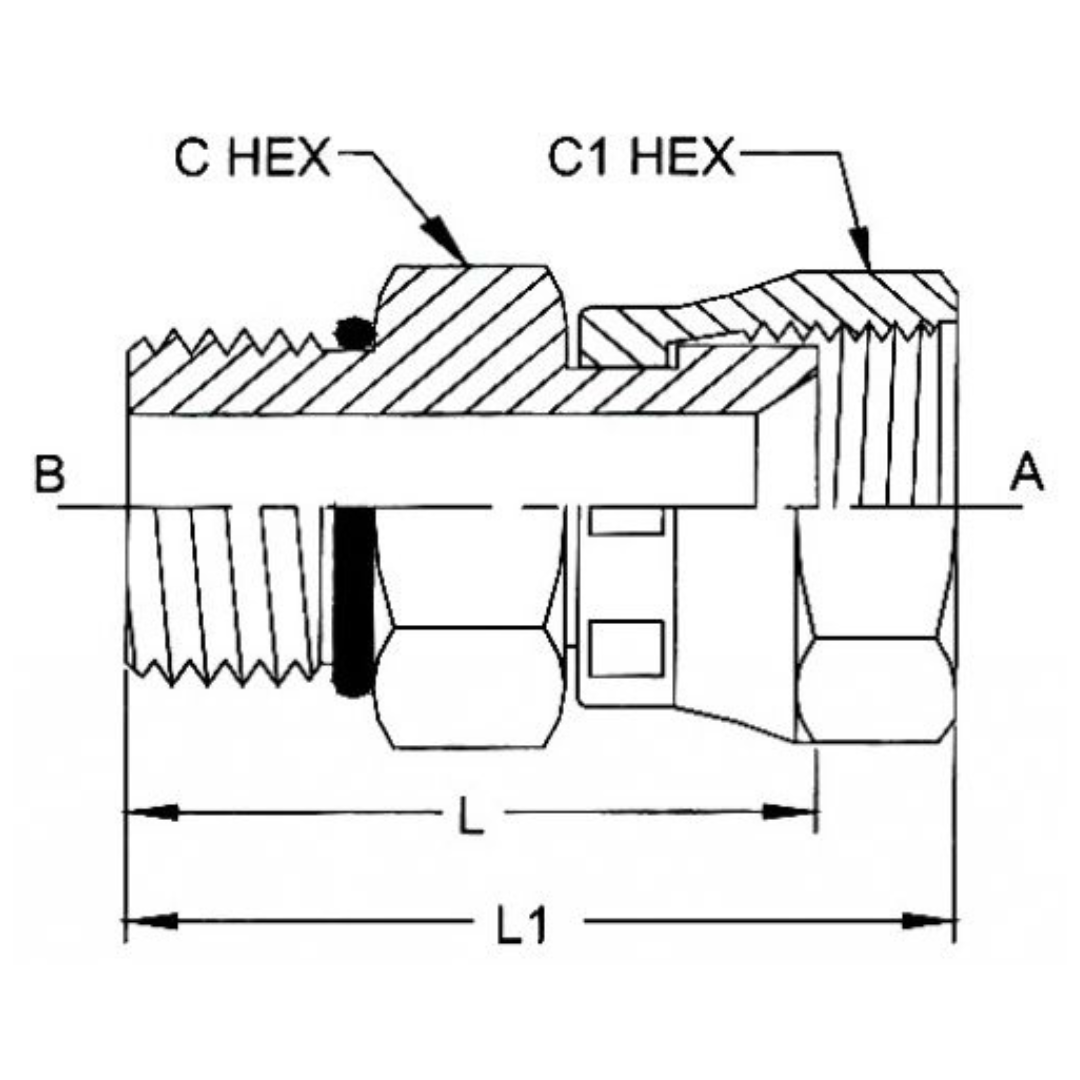 C HEX
C1 HEX
B
A
L
L1