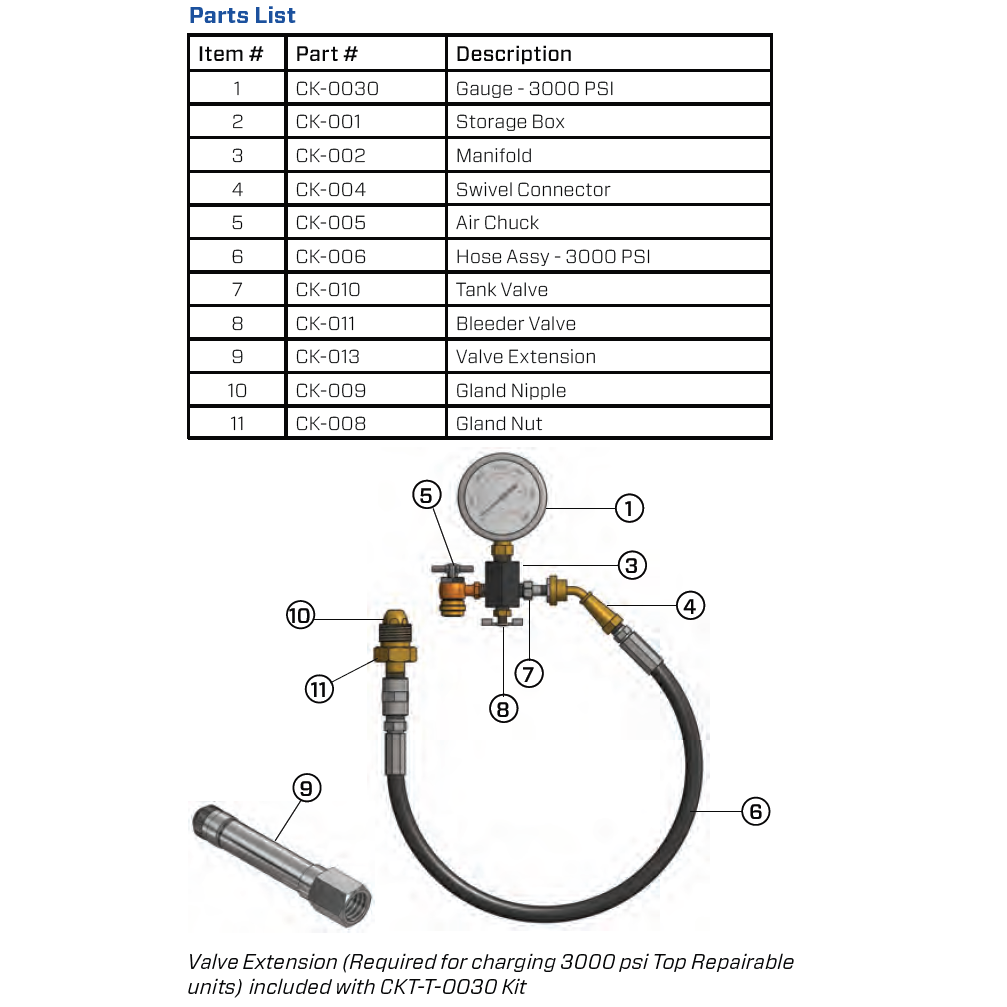 Parts List

| Item # | Part # | Description |
|---|---|---|
| 1 | CK-0030 | Gauge - 3000 PSI |
| 2 | CK-001 | Storage Box |
| 3 | CK-002 | Manifold |
| 4 | CK-004 | Swivel Connector |
| 5 | CK-005 | Air Chuck |
| 6 | CK-006 | Hose Assy - 3000 PSI |
| 7 | CK-010 | Tank Valve |
| 8 | CK-011 | Bleeder Valve |
| 9 | CK-013 | Valve Extension |
| 10 | CK-009 | Gland Nipple |
| 11 | CK-008 | Gland Nut |

5
1
3
4
10
7
11
8
9
6

Valve Extension (Required for charging 3000 psi Top Repairable units) included with CKT-T-0030 Kit